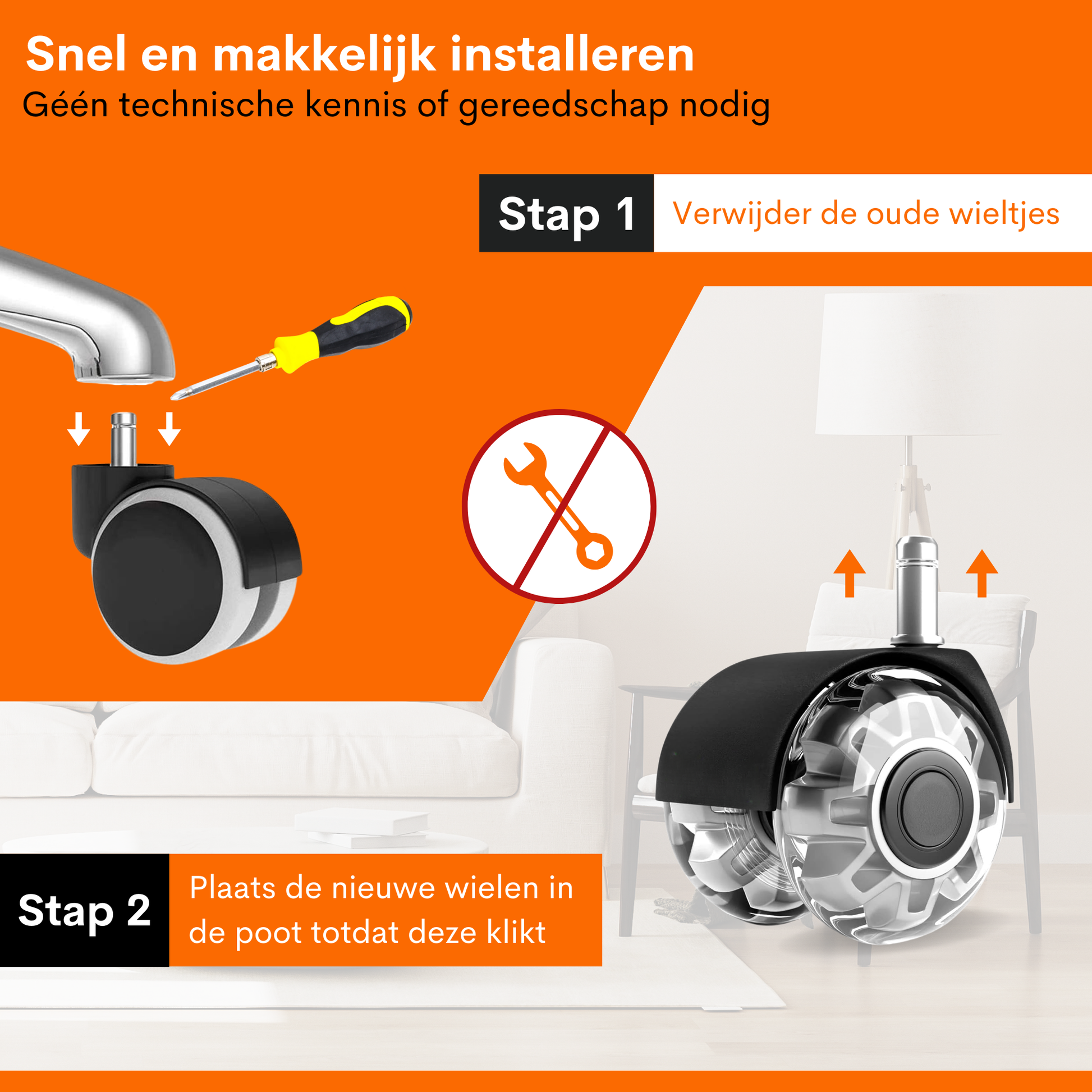 Snel en makkelijk installeren
Géén technische kennis of gereedschap nodig

Stap 1 Verwijder de oude wieltjes

Stap 2 Plaats de nieuwe wielen in de poot totdat deze klikt