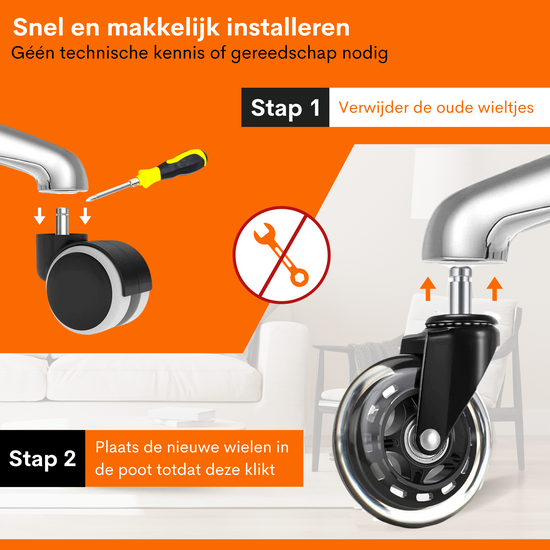 Snel en makkelijk installeren
Géén technische kennis of gereedschap nodig

Stap 1 Verwijder de oude wieltjes

Stap 2 Plaats de nieuwe wielen in de poot totdat deze klikt