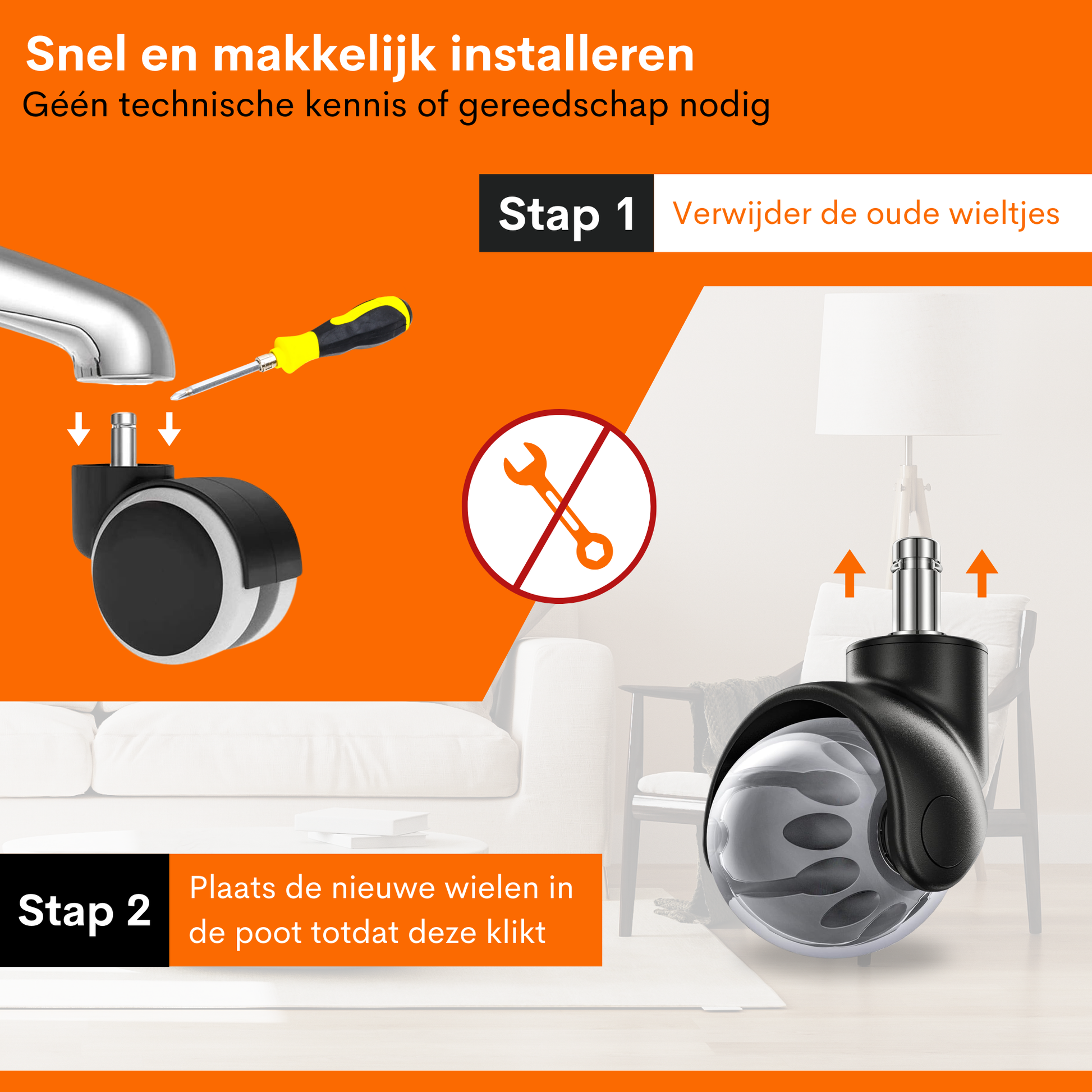 Snel en makkelijk installeren
Géén technische kennis of gereedschap nodig

Stap 1 Verwijder de oude wieltjes

Stap 2 Plaats de nieuwe wielen in de poot totdat deze klikt