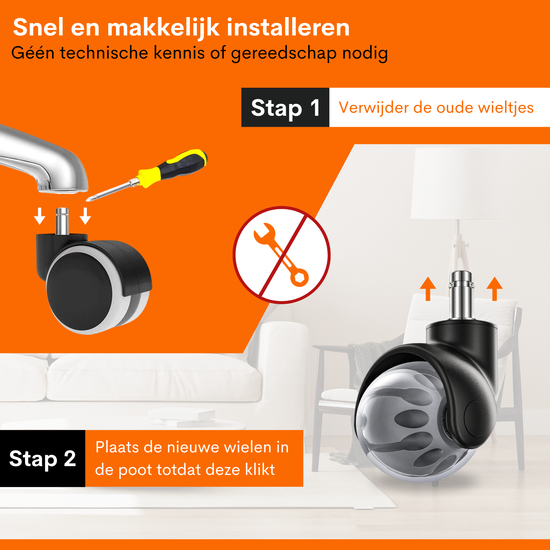 Snel en makkelijk installeren
Géén technische kennis of gereedschap nodig

Stap 1 Verwijder de oude wieltjes

Stap 2 Plaats de nieuwe wielen in de poot totdat deze klikt