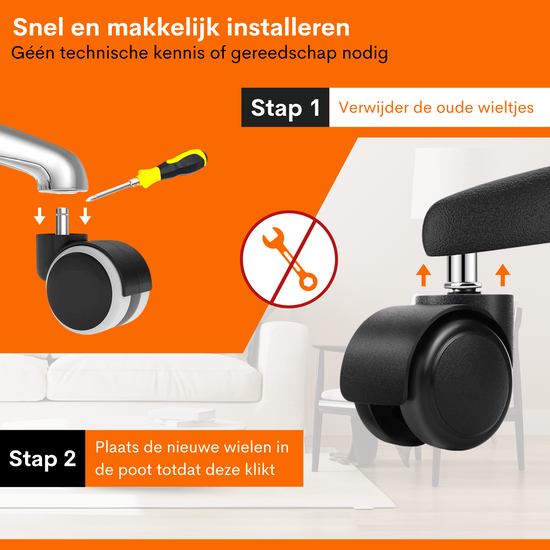 Snel en makkelijk installeren
Géén technische kennis of gereedschap nodig

Stap 1 Verwijder de oude wieltjes

Stap 2 Plaats de nieuwe wielen in de poot totdat deze klikt